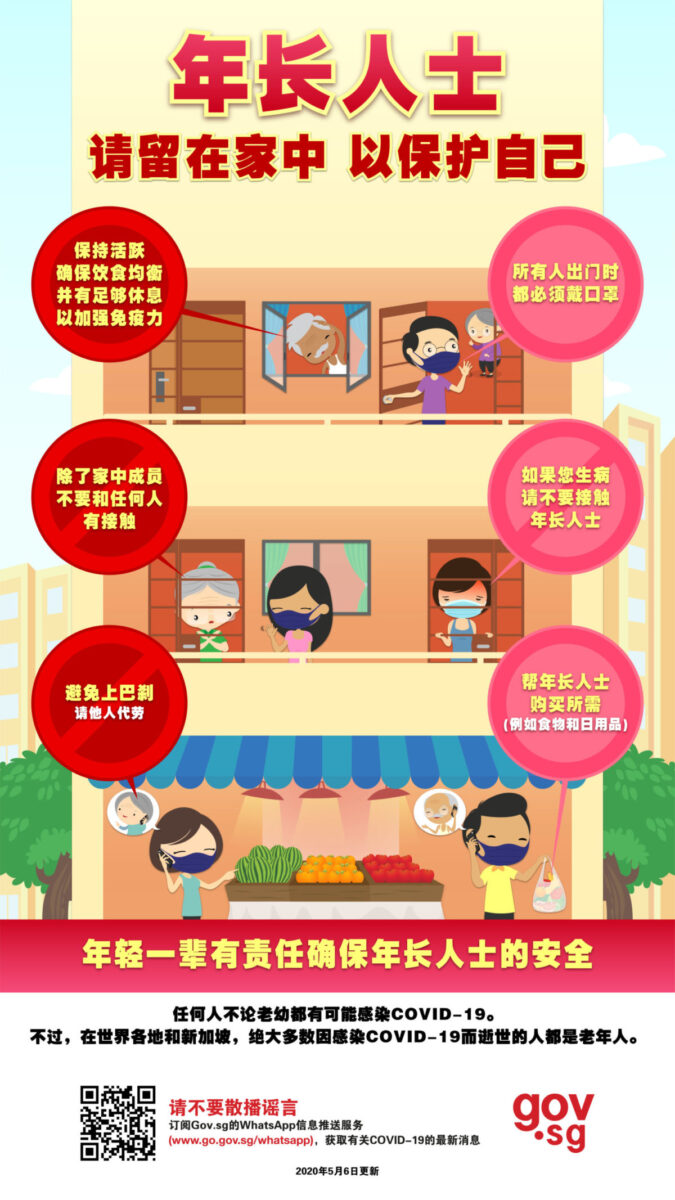 年长人士

请留在家中 以保护自己

保持活跃
确保饮食均衡
并有足够休息
以加强免疫力

所有人出门时
都必须戴口罩

除了家中成员
不要和任何人
有接触

如果您生病
请不要接触
年长人士

避免上巴刹
请他人代劳

帮年长人士
购买所需
(例如食物和日用品)

年轻一辈有责任确保年长人士的安全

任何人不论老幼都有可能感染COVID-19。
不过，在世界各地和新加坡，绝大多数因感染COVID-19而逝世的人都是老年人。

请不要散播谣言
订阅Gov.sg的WhatsApp信息推送服务
(www.go.gov.sg/whatsapp)，获取有关COVID-19的最新消息

gov.sg

2020年5月6日更新